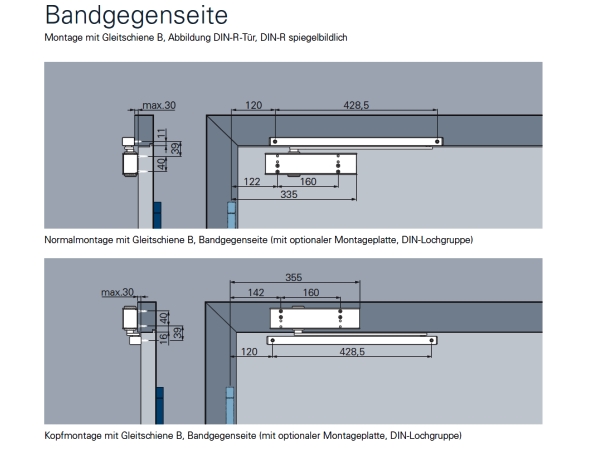 Bandgegenseite
Montage mit Gleitschiene B, Abbildung DIN-R-Tür, DIN-R spiegelbildlich

max.30
11
39
40
120
428,5
122
160
335

Normalmontage mit Gleitschiene B, Bandgegenseite (mit optionaler Montageplatte, DIN-Lochgruppe)

max.30
40
39
16
355
142
160
120
428,5

Kopfmontage mit Gleitschiene B, Bandgegenseite (mit optionaler Montageplatte, DIN-Lochgruppe)