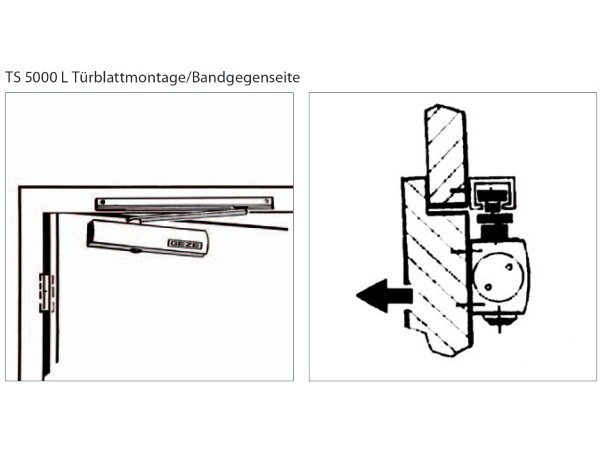 TS 5000 L Türblattmontage/Bandgegenseite

GEZE